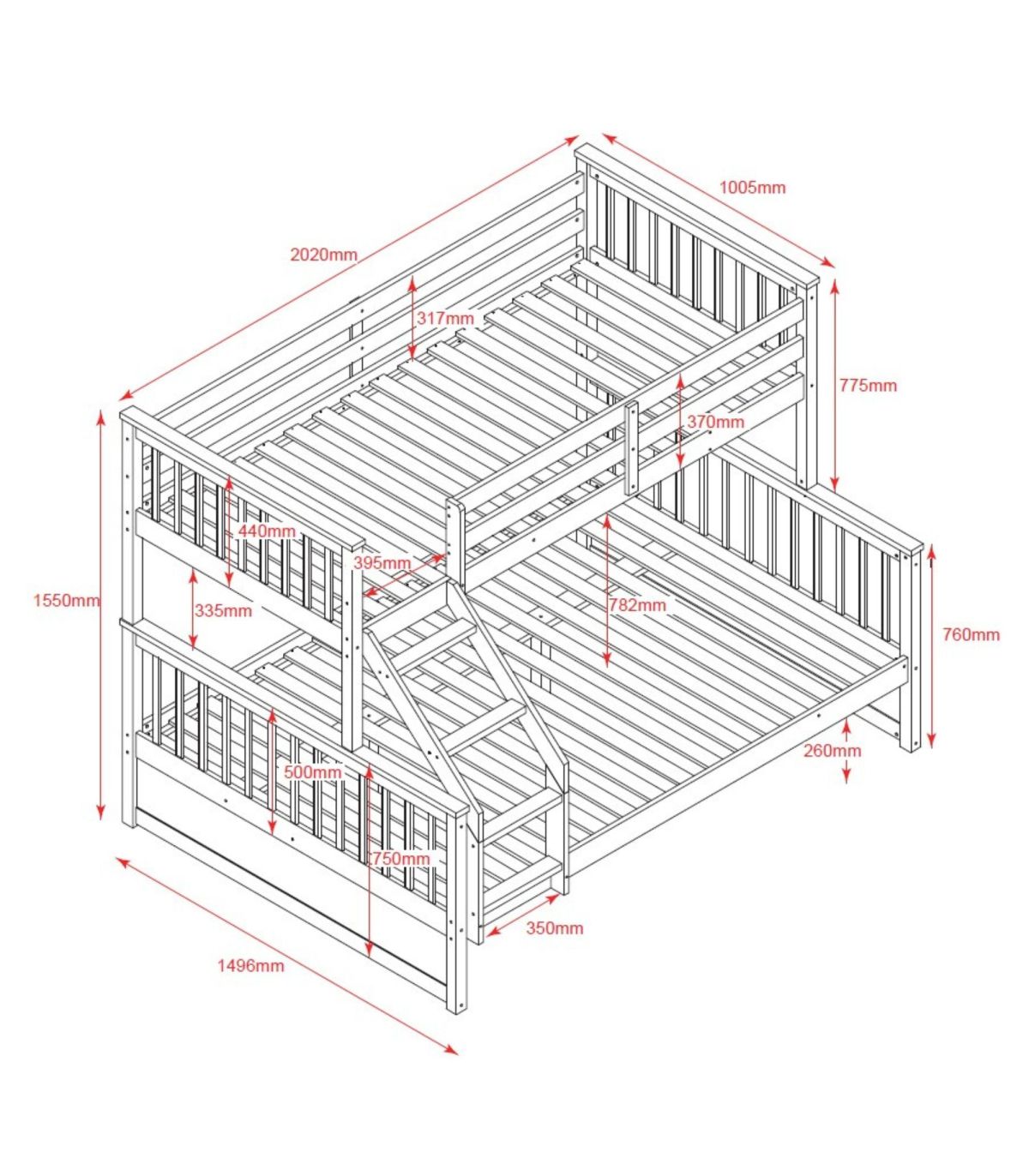 1005mm
2020mm
317mm
775mm
370mm
440mm
395mm
1550mm
335mm
782mm
760mm
260mm
500mm
750mm
350mm
1496mm